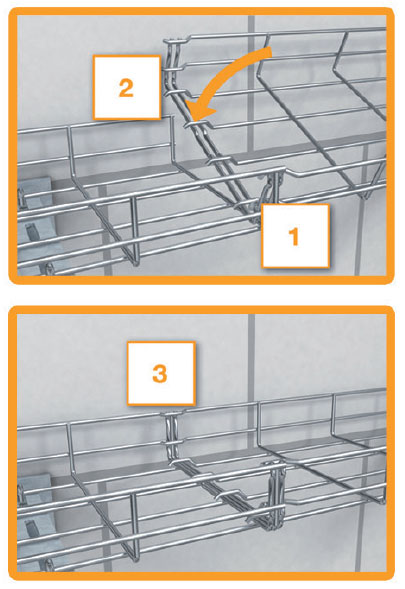 2

1

3